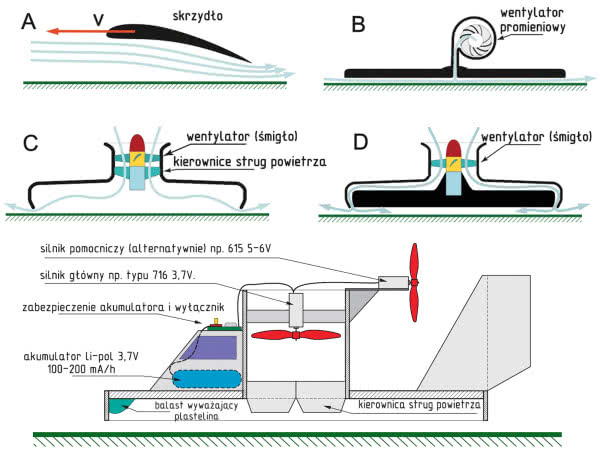 A
V
skrzydło

B
wentylator promieniowy

C
wentylator (śmigło)
kierownice strug powietrza

D
wentylator (śmigło)

silnik pomocniczy (alternatywnie) np. 615 5-6V
silnik główny np. typu 716 3,7V.
zabezpieczenie akumulatora i wyłącznik
akumulator li-pol 3,7V 100-200 mA/h
balast wyważający plastelina
kierownica strug powietrza