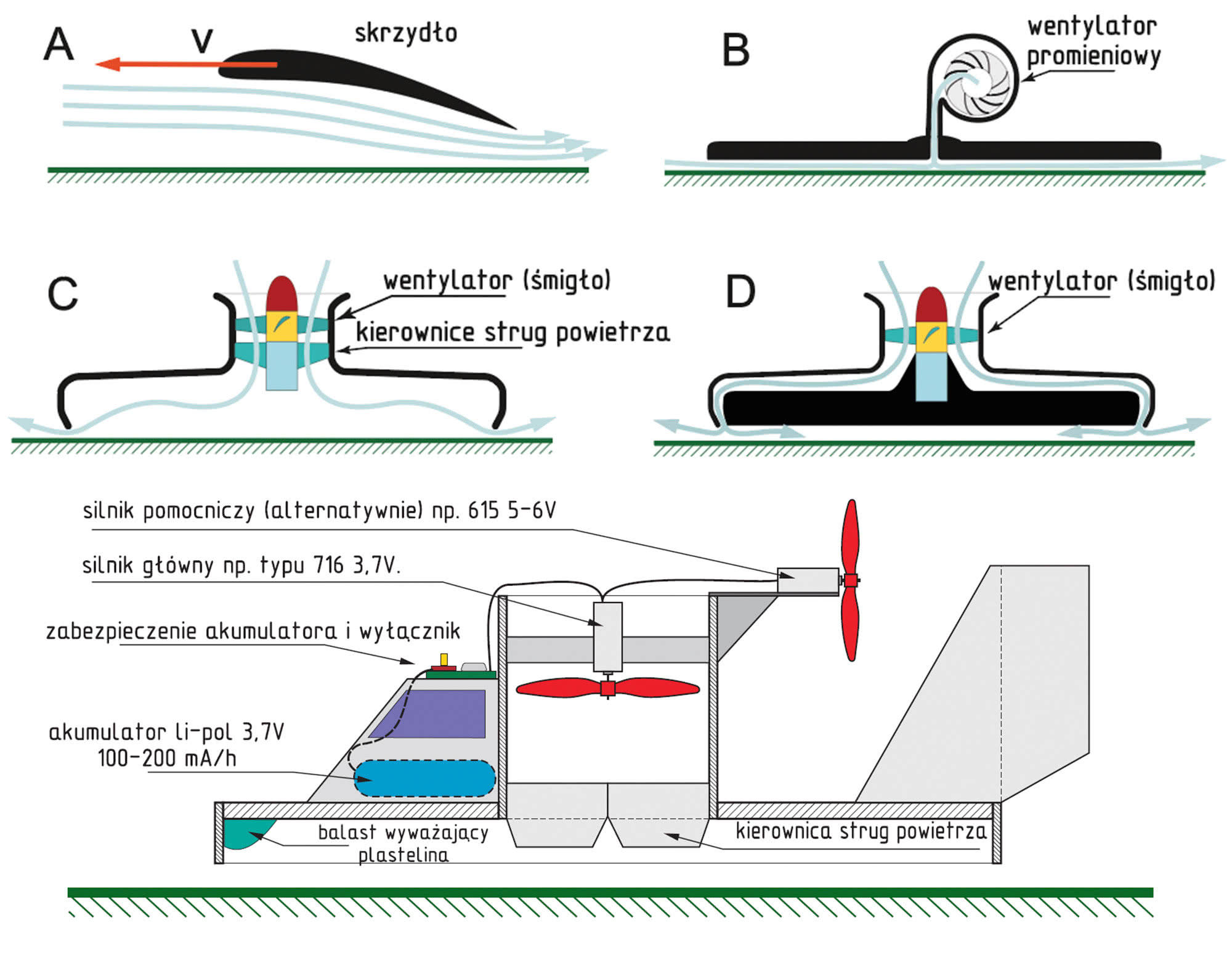 A

V

skrzydło

B

wentylator promieniowy

C

wentylator (śmigło)

kierownice strug powietrza

D

wentylator (śmigło)

silnik pomocniczy (alternatywnie) np. 615 5-6V

silnik główny np. typu 716 3,7V.

zabezpieczenie akumulatora i wyłącznik

akumulator li-pol 3,7V 100-200 mA/h

balast wyważający plastelina

kierownica strug powietrza